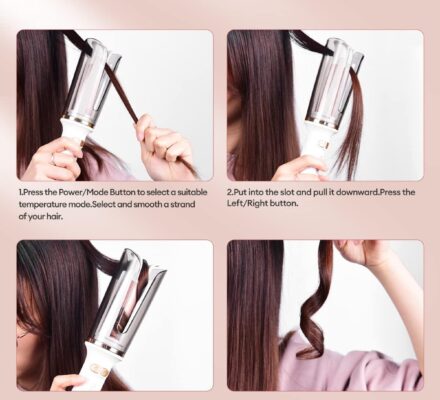 1.Press the Power/Mode Button to select a suitable temperature mode.Select and smooth a strand of your hair.

2.Put into the slot and pull it downward.Press the Left/Right button.